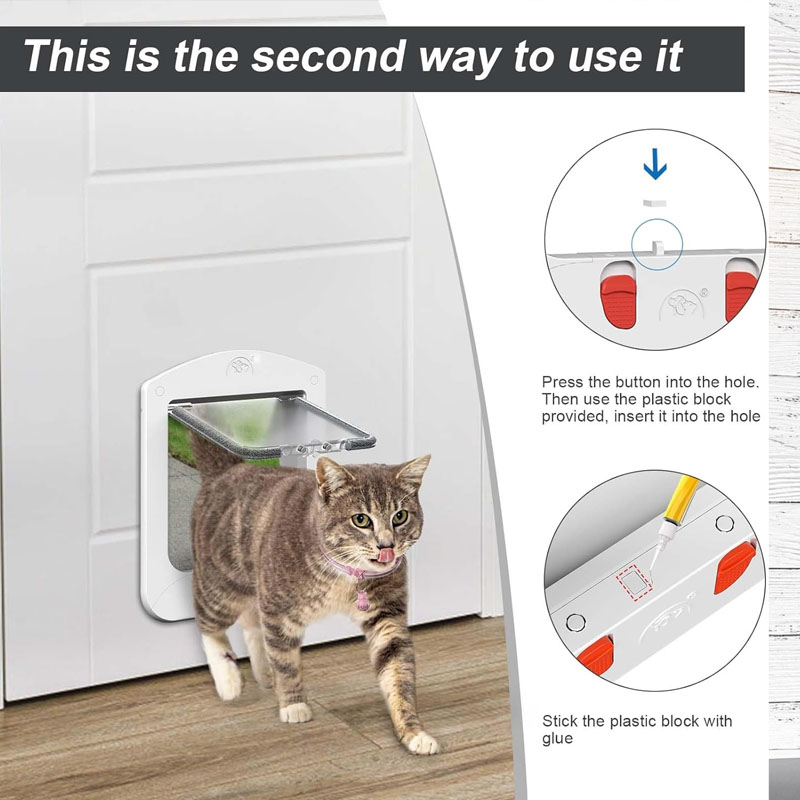 This is the second way to use it

Press the button into the hole. Then use the plastic block provided, insert it into the hole

Stick the plastic block with glue